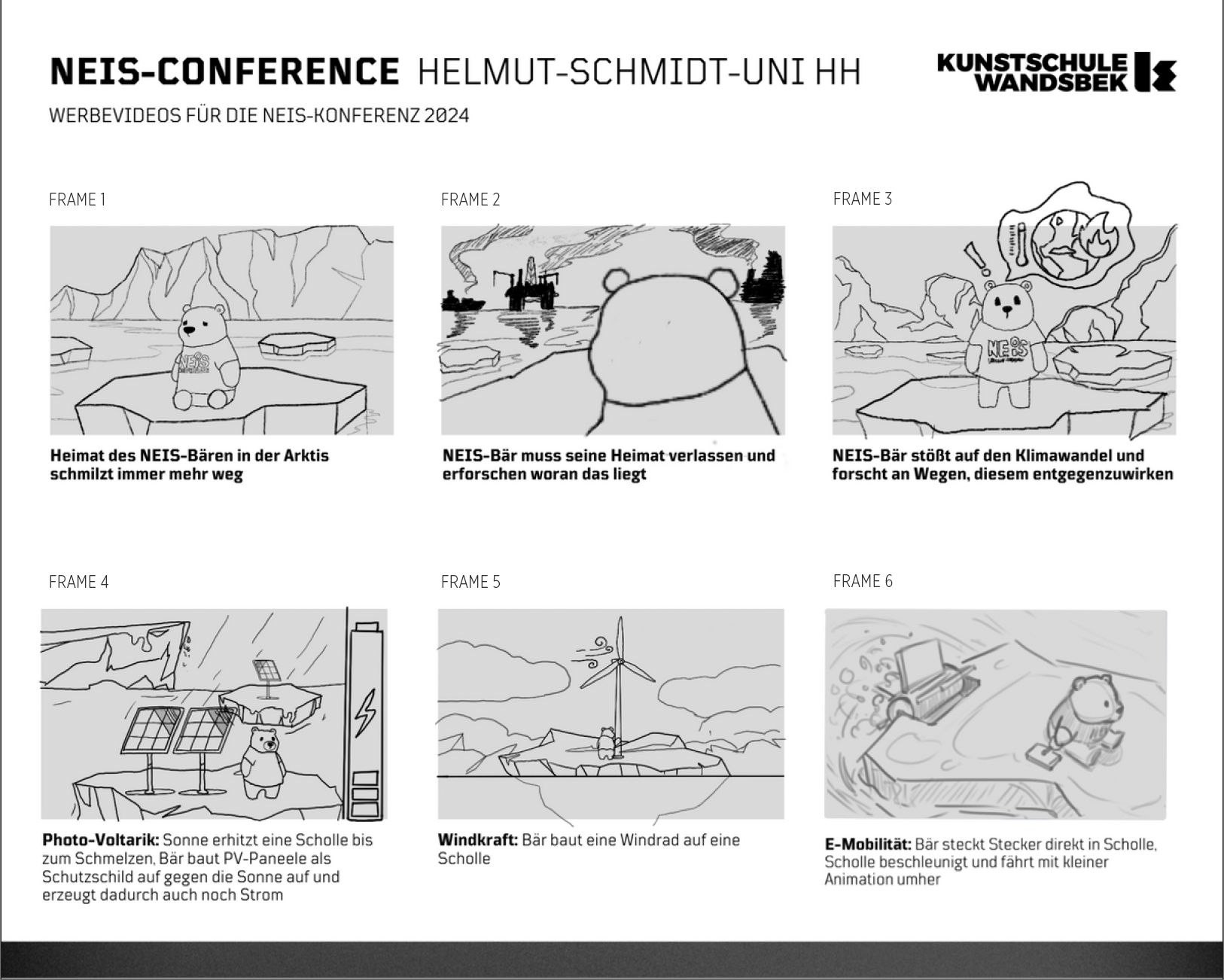 NEIS-CONFERENCE HELMUT-SCHMIDT-UNI HH

KUNSTSCHULE WANDSBEK

WERBEVIDEOS FÜR DIE NEIS-KONFERENZ 2024

FRAME 1

NEIS

Heimat des NEIS-Bären in der Arktis schmilzt immer mehr weg

FRAME 2

NEIS-Bär muss seine Heimat verlassen und erforschen woran das liegt

FRAME 3

NEIS

NEIS-Bär stößt auf den Klimawandel und forscht an Wegen, diesem entgegenzuwirken

FRAME 4

Photo-Voltarik: Sonne erhitzt eine Scholle bis zum Schmelzen, Bär baut PV-Paneele als Schutzschild auf gegen die Sonne auf und erzeugt dadurch auch noch Strom

FRAME 5

Windkraft: Bär baut eine Windrad auf eine Scholle

FRAME 6

E-Mobilität: Bär steckt Stecker direkt in Scholle, Scholle beschleunigt und fährt mit kleiner Animation umher